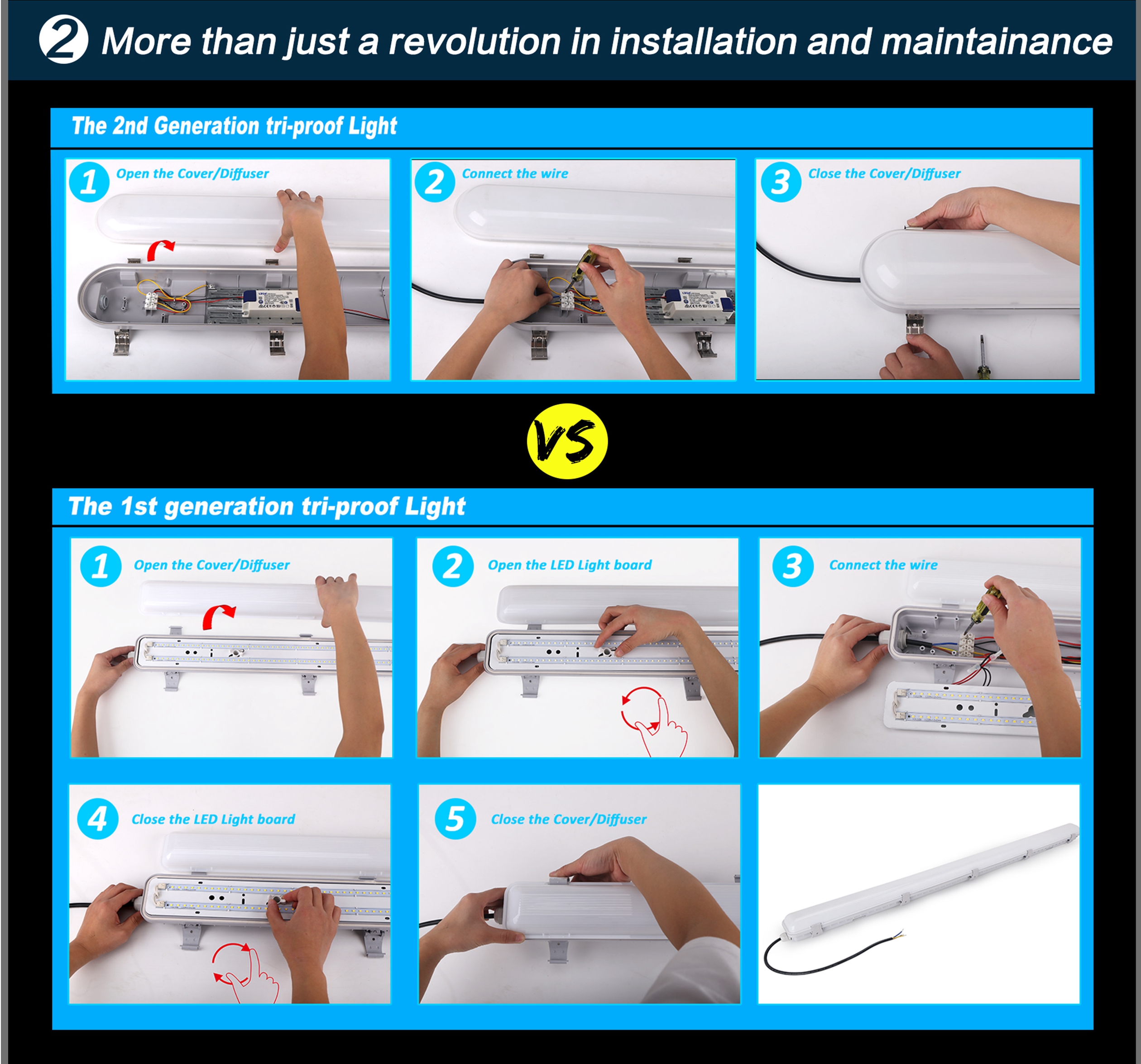 2 More than just a revolution in installation and maintainance

The 2nd Generation tri-proof Light

1 Open the Cover/Diffuser

2 Connect the wire

3 Close the Cover/Diffuser

VS

The 1st generation tri-proof Light

1 Open the Cover/Diffuser

2 Open the LED Light board

3 Connect the wire

4 Close the LED Light board

5 Close the Cover/Diffuser